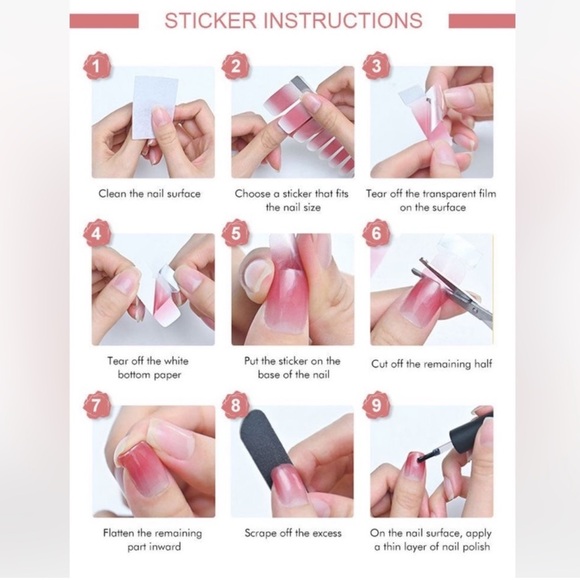 STICKER INSTRUCTIONS

1
Clean the nail surface

2
Choose a sticker that fits the nail size

3
Tear off the transparent film on the surface

4
Tear off the white bottom paper

5
Put the sticker on the base of the nail

6
Cut off the remaining half

7
Flatten the remaining part inward

8
Scrape off the excess

9
On the nail surface, apply a thin layer of nail polish